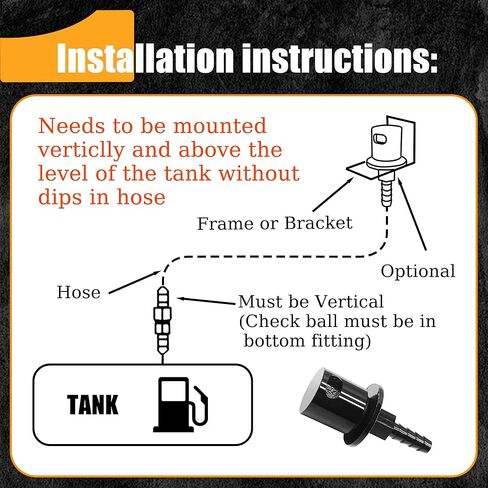 Installation instructions:

Needs to be mounted verticlly and above the level of the tank without dips in hose

Frame or Bracket

Optional

Hose

Must be Vertical (Check ball must be in bottom fitting)

TANK