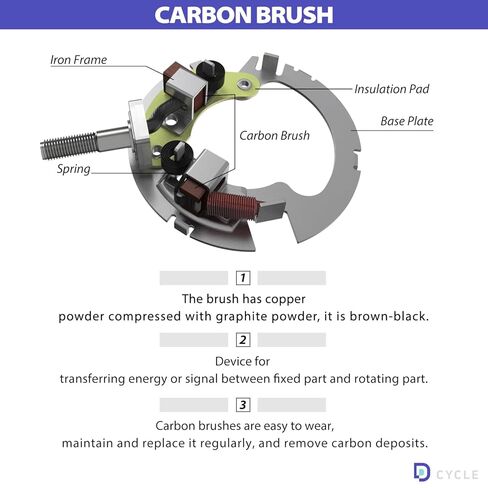 CARBON BRUSH

Iron Frame

Insulation Pad

Base Plate

Carbon Brush

Spring

1

The brush has copper powder compressed with graphite powder, it is brown-black.

2

Device for transferring energy or signal between fixed part and rotating part.

3

Carbon brushes are easy to wear, maintain and replace it regularly, and remove carbon deposits.

CYCLE