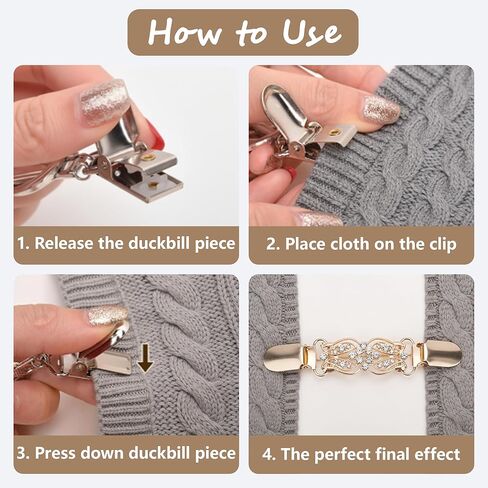 How to Use

1. Release the duckbill piece

2. Place cloth on the clip

3. Press down duckbill piece

4. The perfect final effect