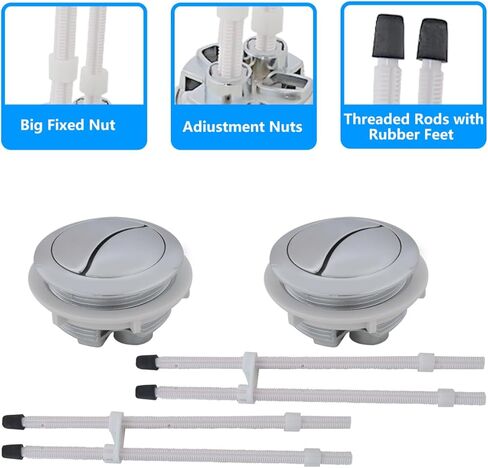 Big Fixed Nut

Adiustment Nuts

Threaded Rods with Rubber Feet