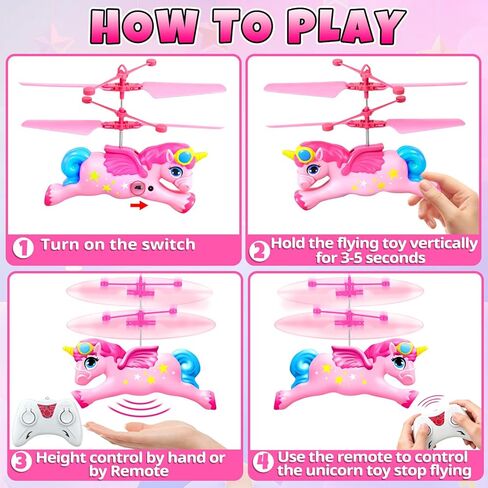 HOW TO PLAY

1 Turn on the switch

2 Hold the flying toy vertically for 3-5 seconds

3 Height control by hand or by Remote

4 Use the remote to control the unicorn toy stop flying