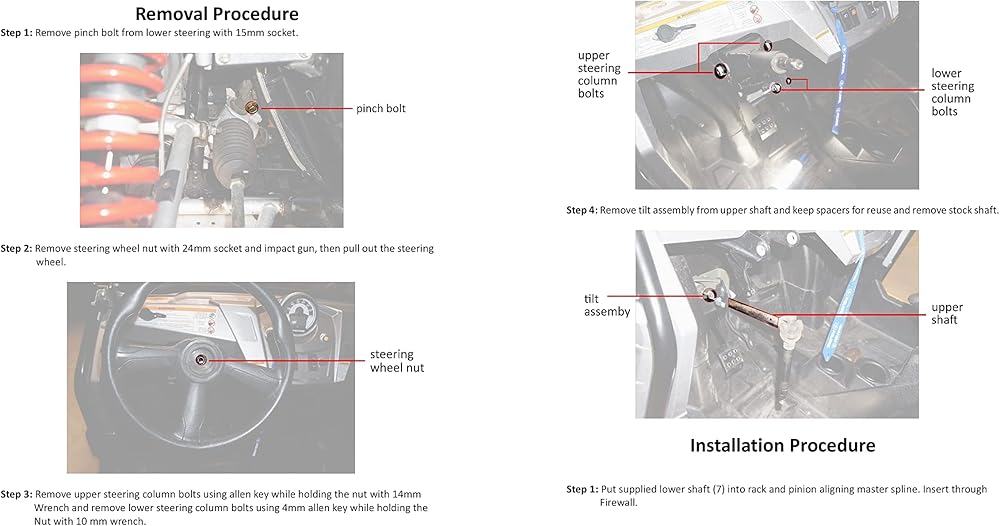 Removal Procedure

Step 1: Remove pinch bolt from lower steering with 15mm socket.

pinch bolt

Step 2: Remove steering wheel nut with 24mm socket and impact gun, then pull out the steering wheel.

steering wheel nut

Step 3: Remove upper steering column bolts using allen key while holding the nut with 14mm Wrench and remove lower steering column bolts using 4mm allen key while holding the Nut with 10 mm wrench.

upper steering column bolts

lower steering column bolts

Step 4: Remove tilt assembly from upper shaft and keep spacers for reuse and remove stock shaft.

tilt assemby

upper shaft

Installation Procedure

Step 1: Put supplied lower shaft (7) into rack and pinion aligning master spline. Insert through Firewall.