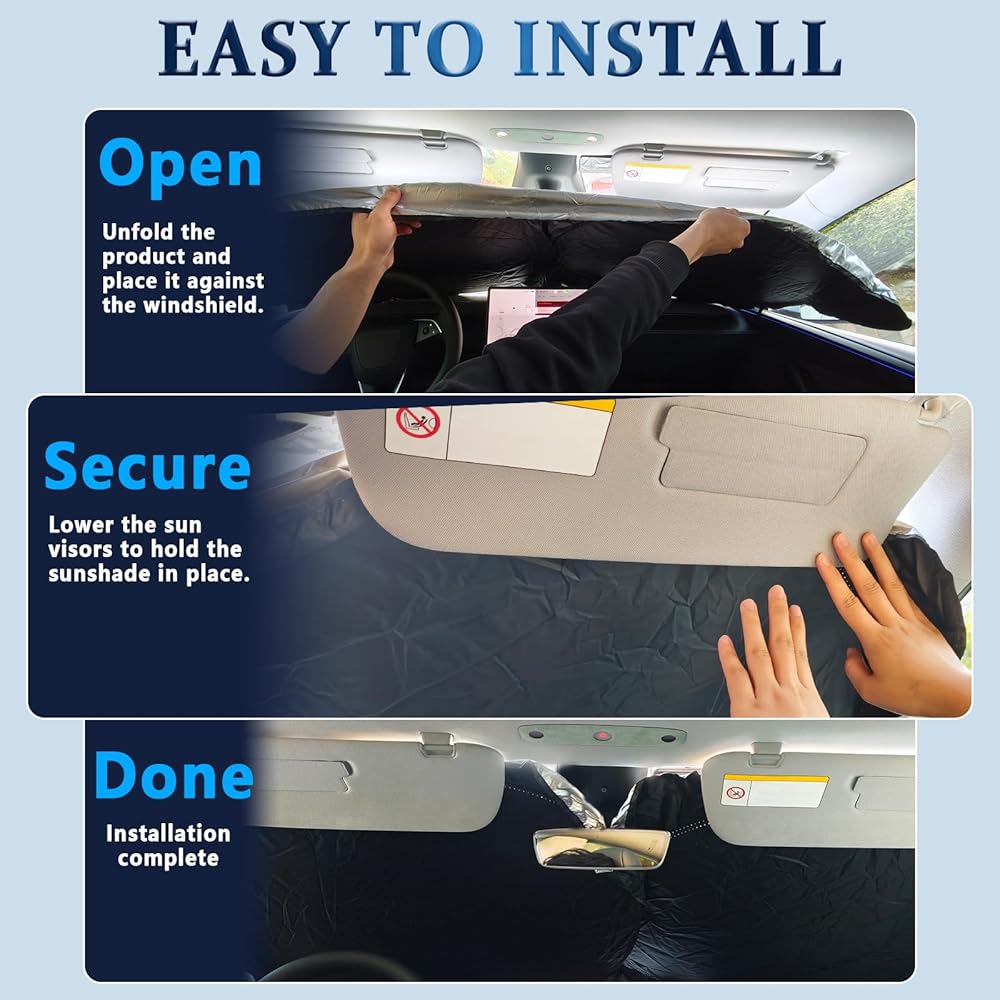 EASY TO INSTALL

Open

Unfold the product and place it against the windshield.

Secure

Lower the sun visors to hold the sunshade in place.

Done

Installation complete