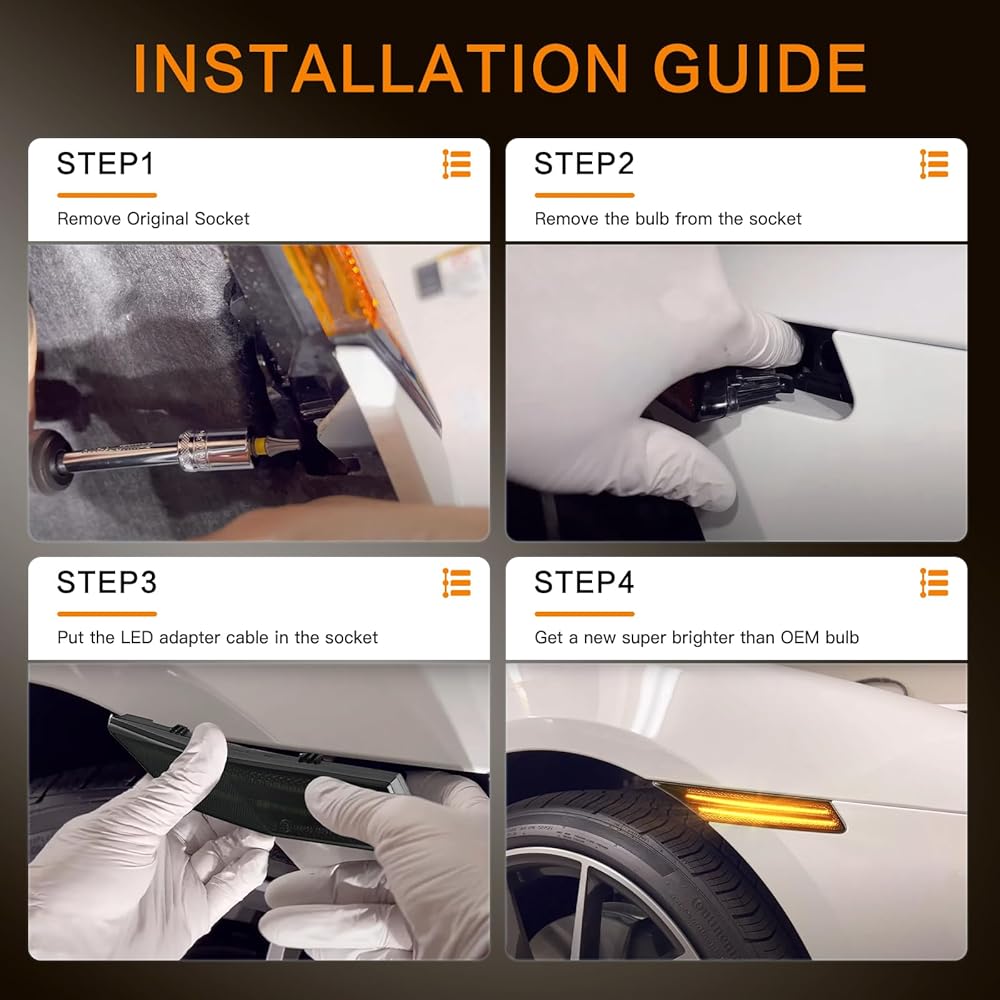 INSTALLATION GUIDE

STEP1

Remove Original Socket

STEP2

Remove the bulb from the socket

STEP3

Put the LED adapter cable in the socket

STEP4

Get a new super brighter than OEM bulb