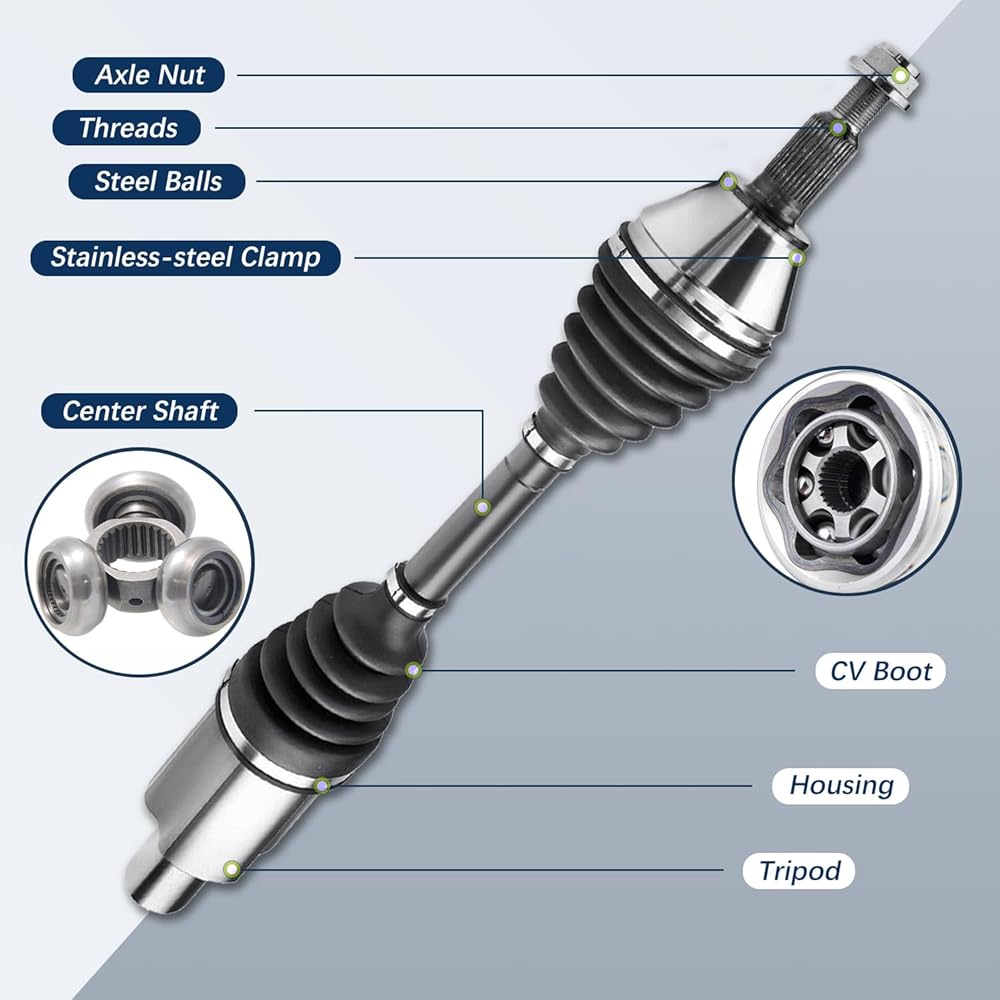 Axle Nut
Threads
Steel Balls
Stainless-steel Clamp
Center Shaft
CV Boot
Housing
Tripod