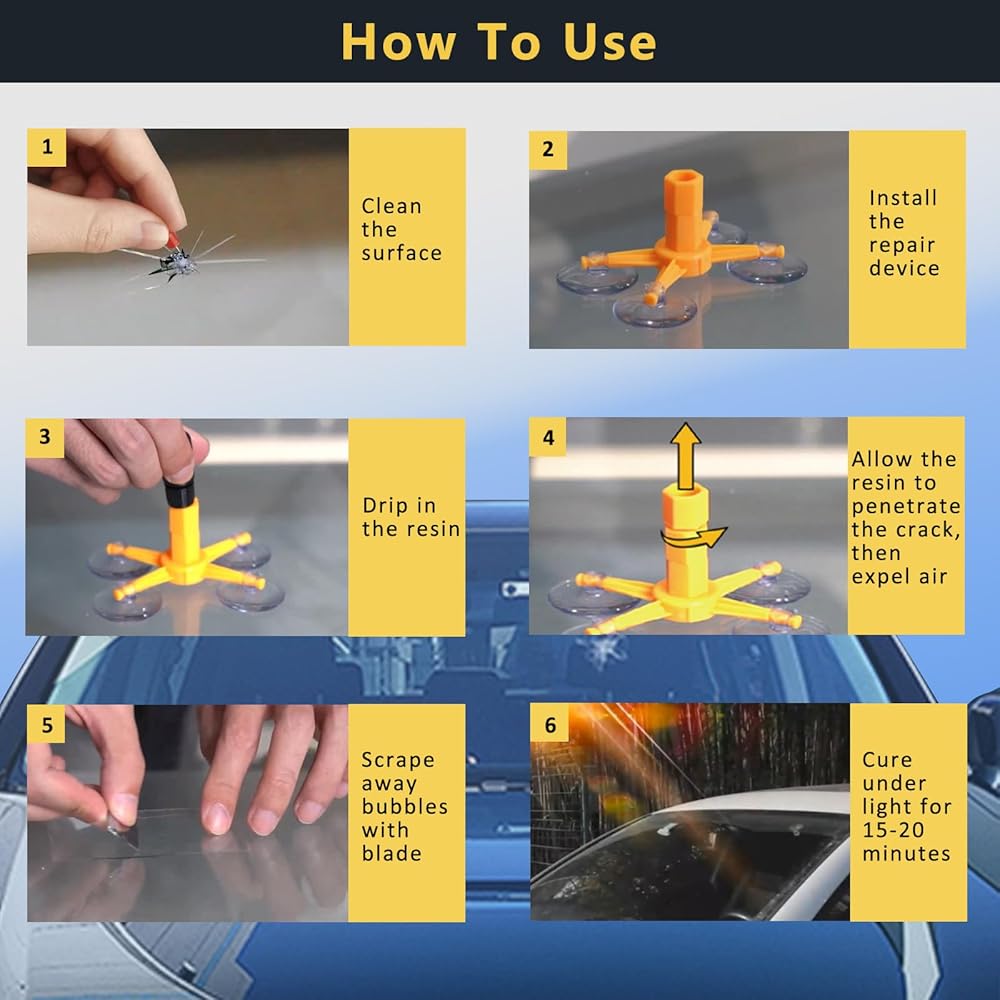 How To Use

1

Clean the surface

2

Install the repair device

3

Drip in the resin

4

Allow the resin to penetrate the crack, then expel air

5

Scrape away bubbles with blade

6

Cure under light for 15-20 minutes