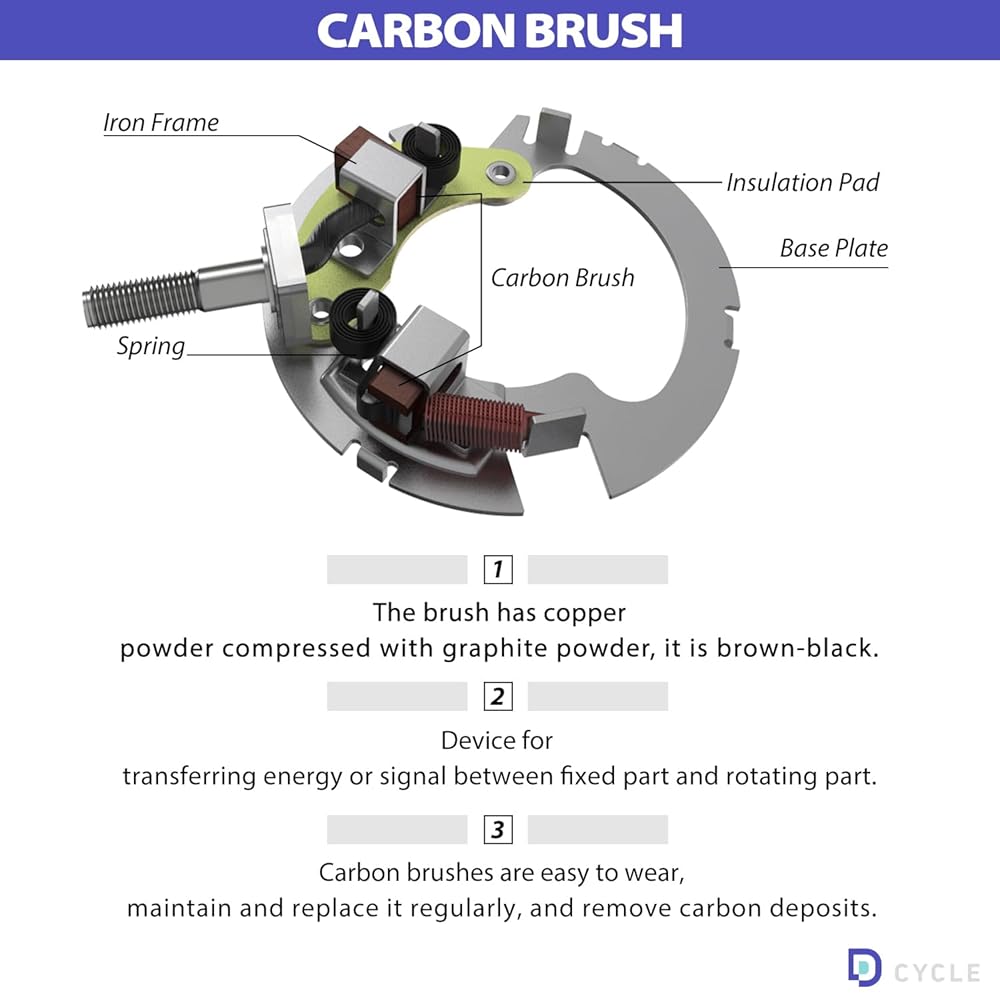 CARBON BRUSH

Iron Frame

Insulation Pad

Base Plate

Carbon Brush

Spring

1

The brush has copper powder compressed with graphite powder, it is brown-black.

2

Device for transferring energy or signal between fixed part and rotating part.

3

Carbon brushes are easy to wear, maintain and replace it regularly, and remove carbon deposits.

D CYCLE