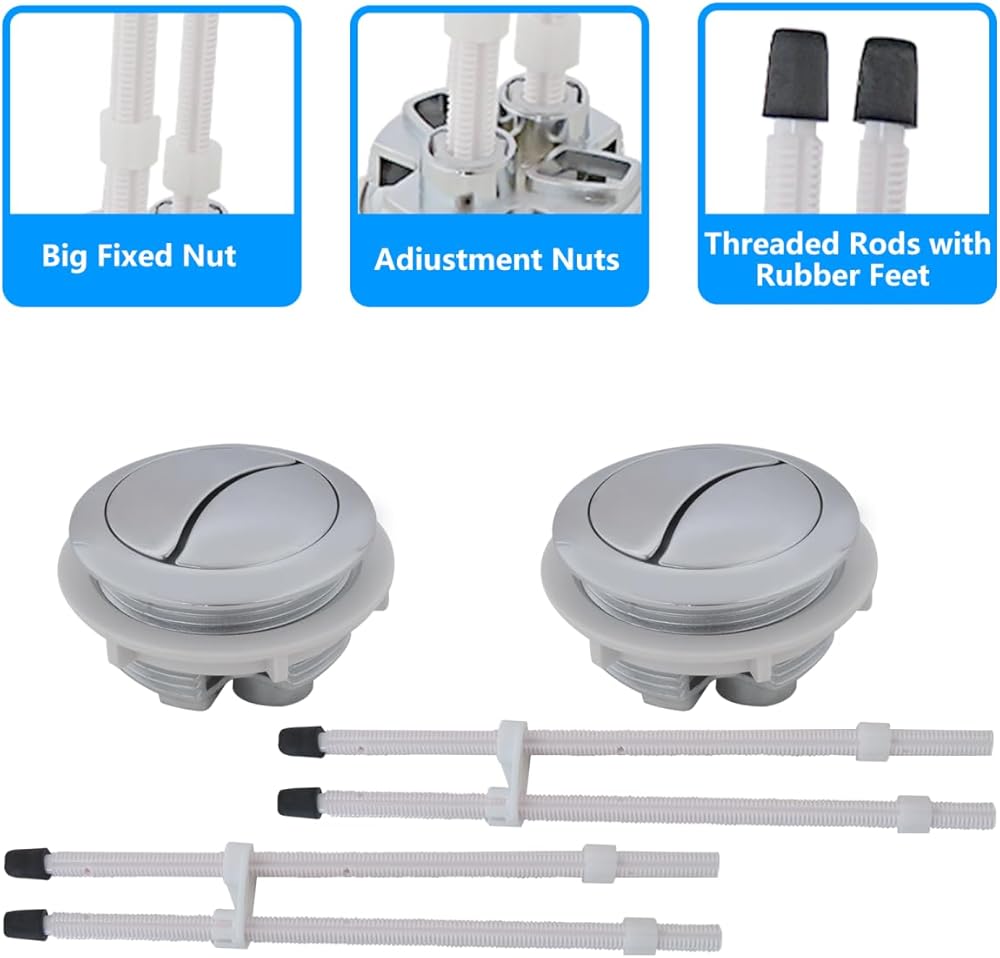 Big Fixed Nut

Adiustment Nuts

Threaded Rods with Rubber Feet