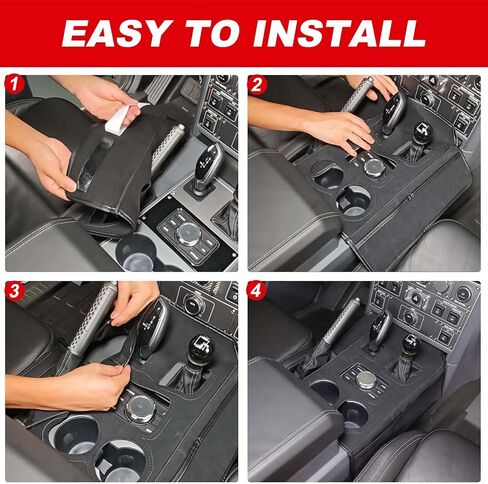 EASY TO INSTALL

1

2

3

4