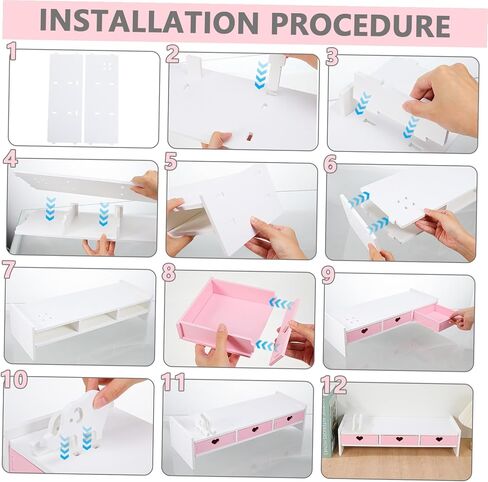 INSTALLATION PROCEDURE

1

2

3

4

5

6

7

8

9

10

11

12