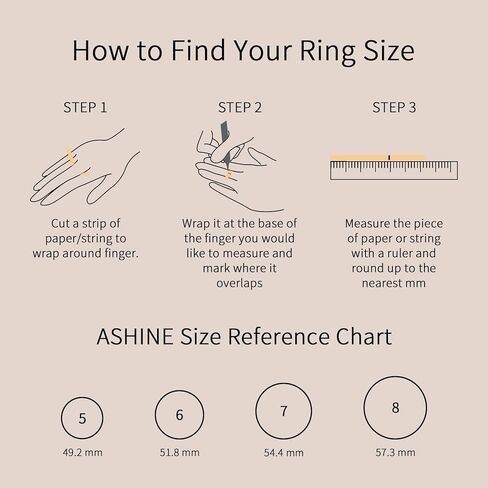 How to Find Your Ring Size

STEP 1

Cut a strip of paper/string to wrap around finger.

STEP 2

Wrap it at the base of the finger you would like to measure and mark where it overlaps

STEP 3

Measure the piece of paper or string with a ruler and round up to the nearest mm

ASHINE Size Reference Chart

5
49.2 mm

6
51.8 mm

7
54.4 mm

8
57.3 mm