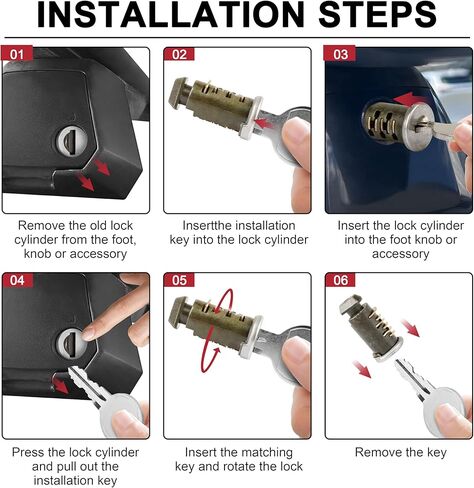 INSTALLATION STEPS

01

Remove the old lock cylinder from the foot, knob or accessory

02

Insertthe installation key into the lock cylinder

03

Insert the lock cylinder into the foot knob or accessory

04

Press the lock cylinder and pull out the installation key

05

Insert the matching key and rotate the lock

06

Remove the key