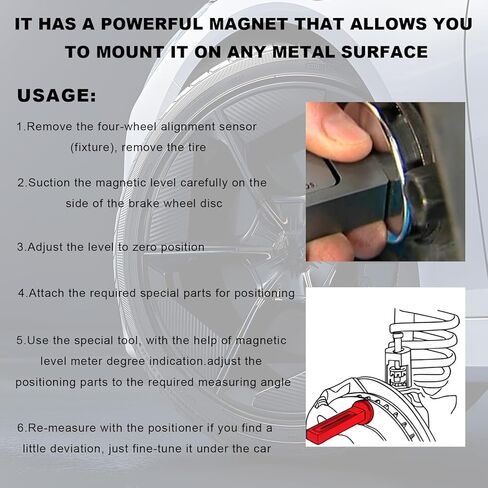 IT HAS A POWERFUL MAGNET THAT ALLOWS YOU TO MOUNT IT ON ANY METAL SURFACE

USAGE:

1.Remove the four-wheel alignment sensor (fixture), remove the tire

2.Suction the magnetic level carefully on the side of the brake wheel disc

3.Adjust the level to zero position

4.Attach the required special parts for positioning

5.Use the special tool, with the help of magnetic level meter degree indication.adjust the positioning parts to the required measuring angle

6.Re-measure with the positioner if you find a little deviation, just fine-tune it under the car