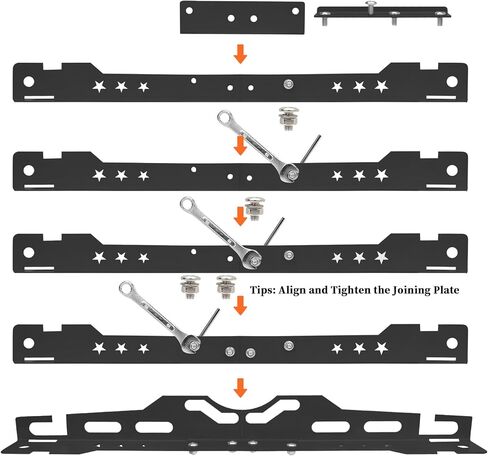 Tips: Align and Tighten the Joining Plate