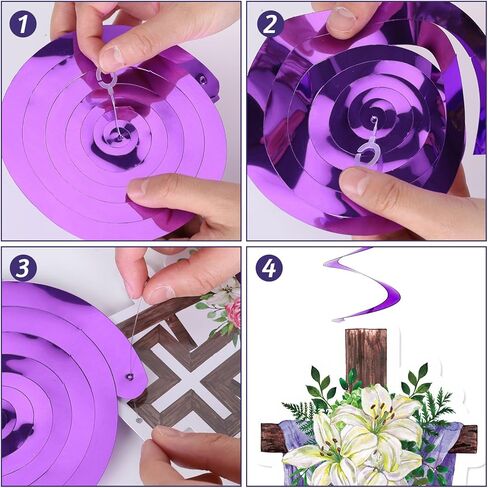 1

2

3

4