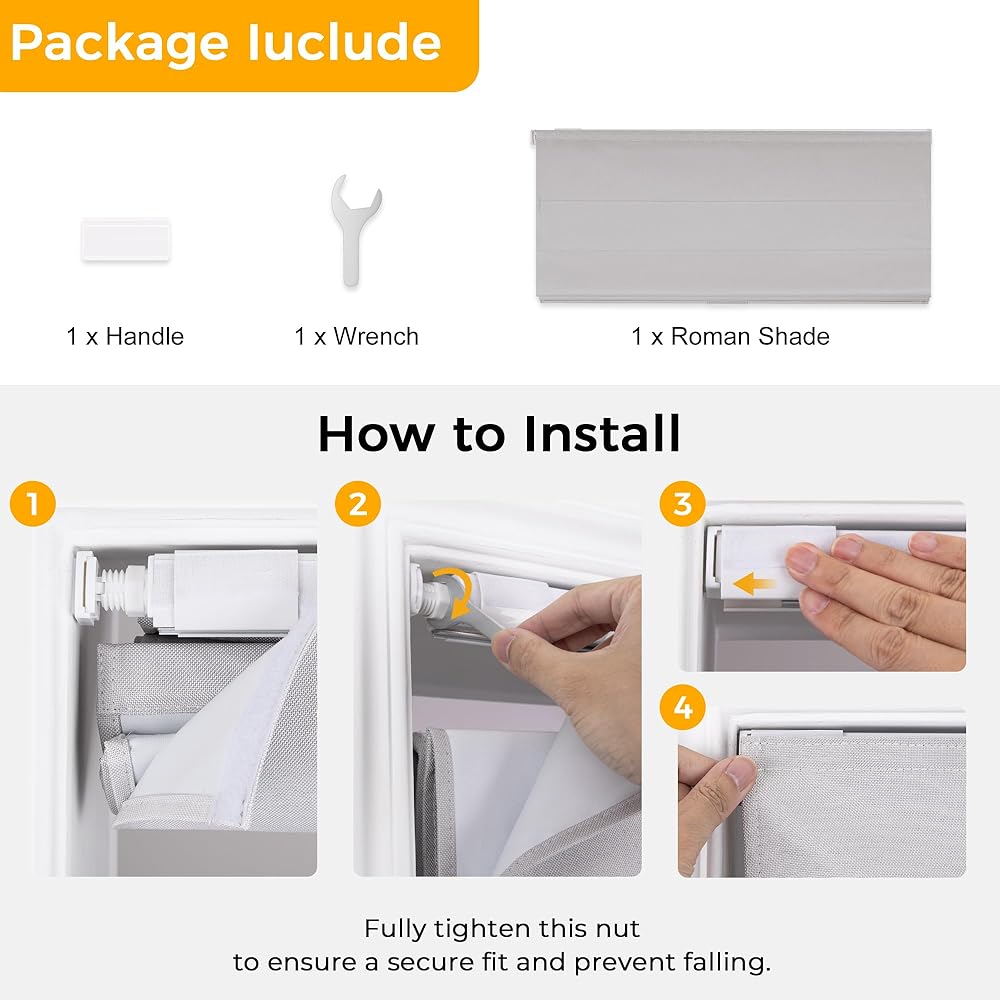 Package luclude

1 x Handle

1 x Wrench

1 x Roman Shade

How to Install

1

2

3

4

Fully tighten this nut
to ensure a secure fit and prevent falling.