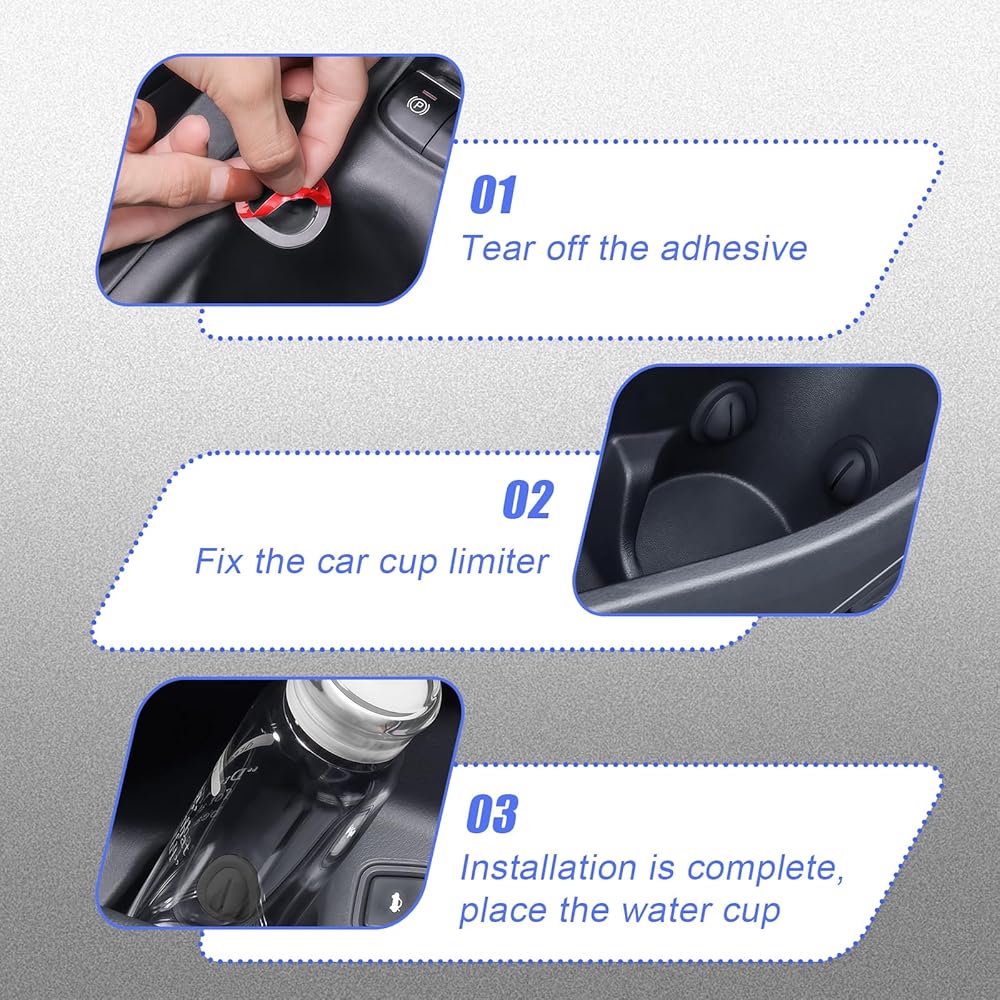 01
Tear off the adhesive

02
Fix the car cup limiter

03
Installation is complete, place the water cup