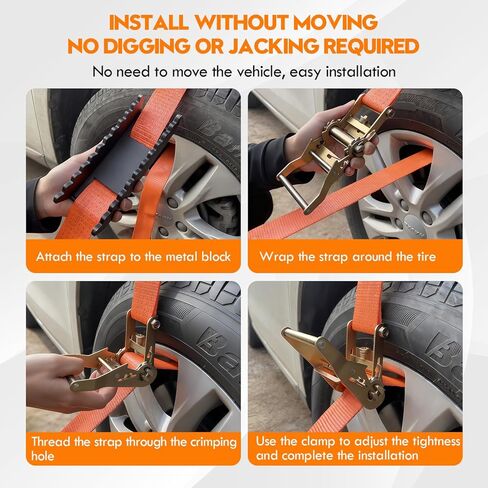 INSTALL WITHOUT MOVING
NO DIGGING OR JACKING REQUIRED

No need to move the vehicle, easy installation

Attach the strap to the metal block

Wrap the strap around the tire

Thread the strap through the crimping hole

Use the clamp to adjust the tightness and complete the installation