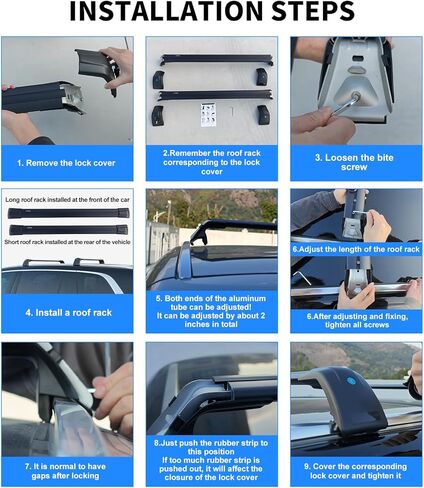 INSTALLATION STEPS

1. Remove the lock cover

2.Remember the roof rack corresponding to the lock cover

3. Loosen the bite screw

Long roof rack installed at the front of the car

Short roof rack installed at the rear of the vehicle

4. Install a roof rack

5. Both ends of the aluminum tube can be adjusted! It can be adjusted by about 2 inches in total

6.Adjust the length of the roof rack

6.After adjusting and fixing, tighten all screws

7. It is normal to have gaps after locking

8.Just push the rubber strip to this position If too much rubber strip is pushed out, it will affect the closure of the lock cover

9. Cover the corresponding lock cover and tighten it