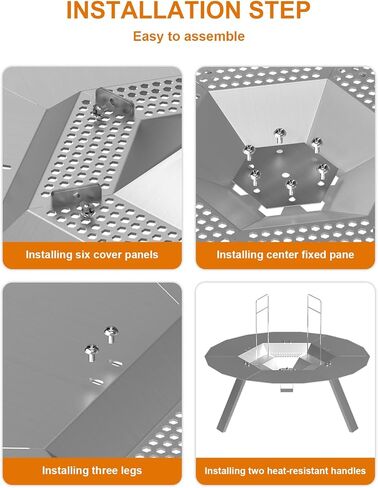 INSTALLATION STEP

Easy to assemble

Installing six cover panels

Installing center fixed pane

Installing three legs

Installing two heat-resistant handles