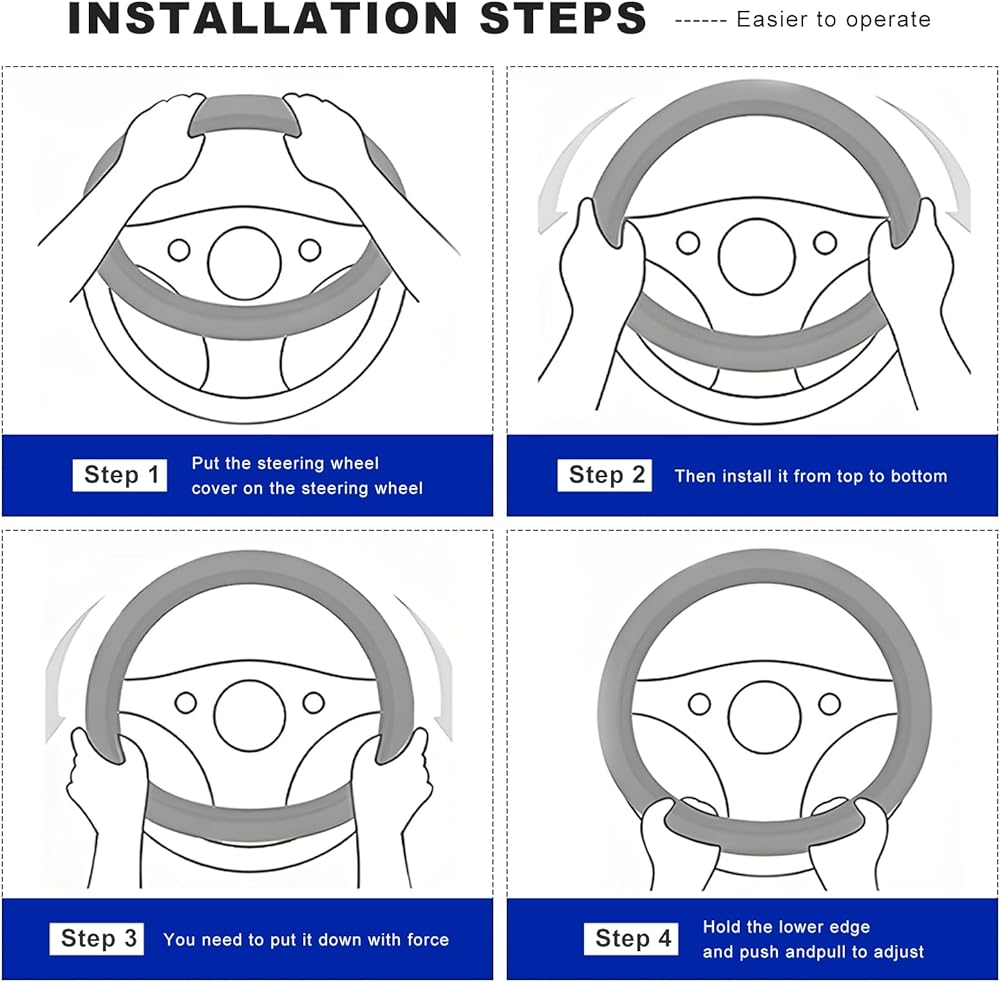 INSTALLATION STEPS ------ Easier to operate

Step 1 Put the steering wheel cover on the steering wheel

Step 2 Then install it from top to bottom

Step 3 You need to put it down with force

Step 4 Hold the lower edge and push andpull to adjust