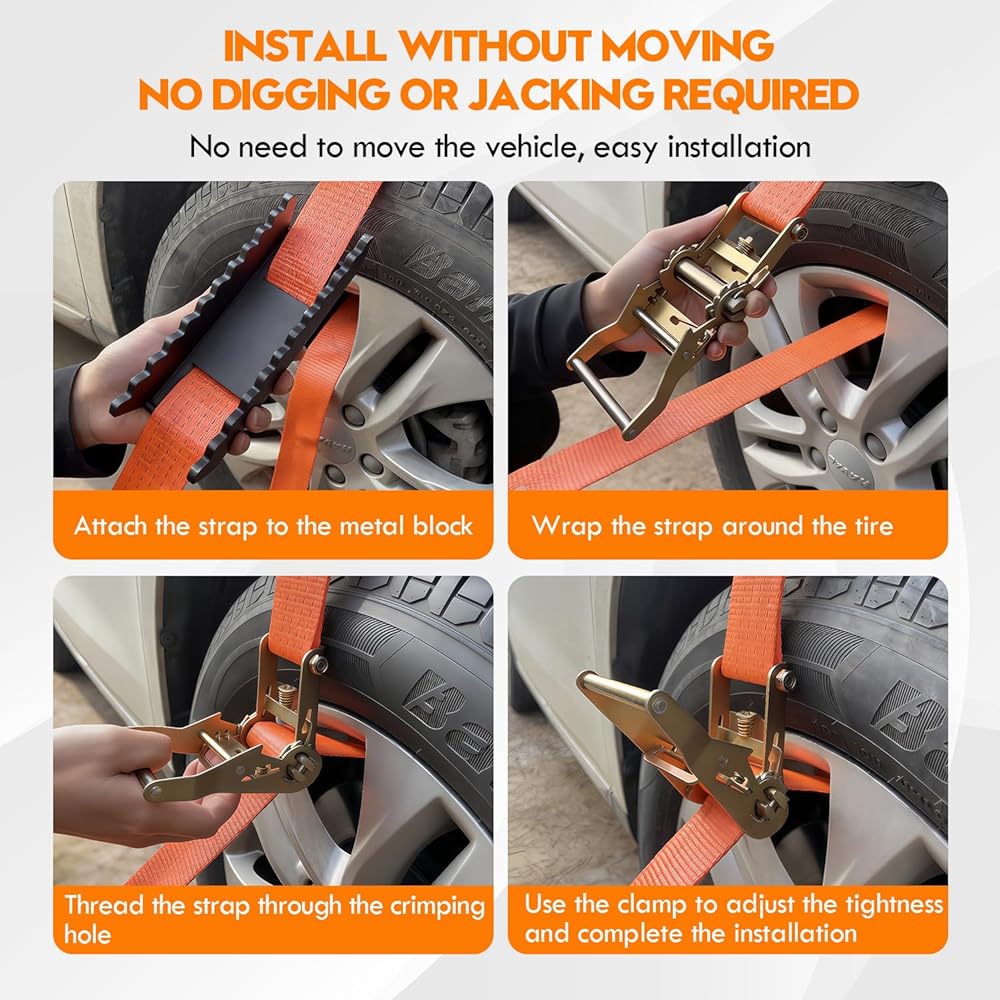 INSTALL WITHOUT MOVING
NO DIGGING OR JACKING REQUIRED

No need to move the vehicle, easy installation

Attach the strap to the metal block

Wrap the strap around the tire

Thread the strap through the crimping hole

Use the clamp to adjust the tightness and complete the installation