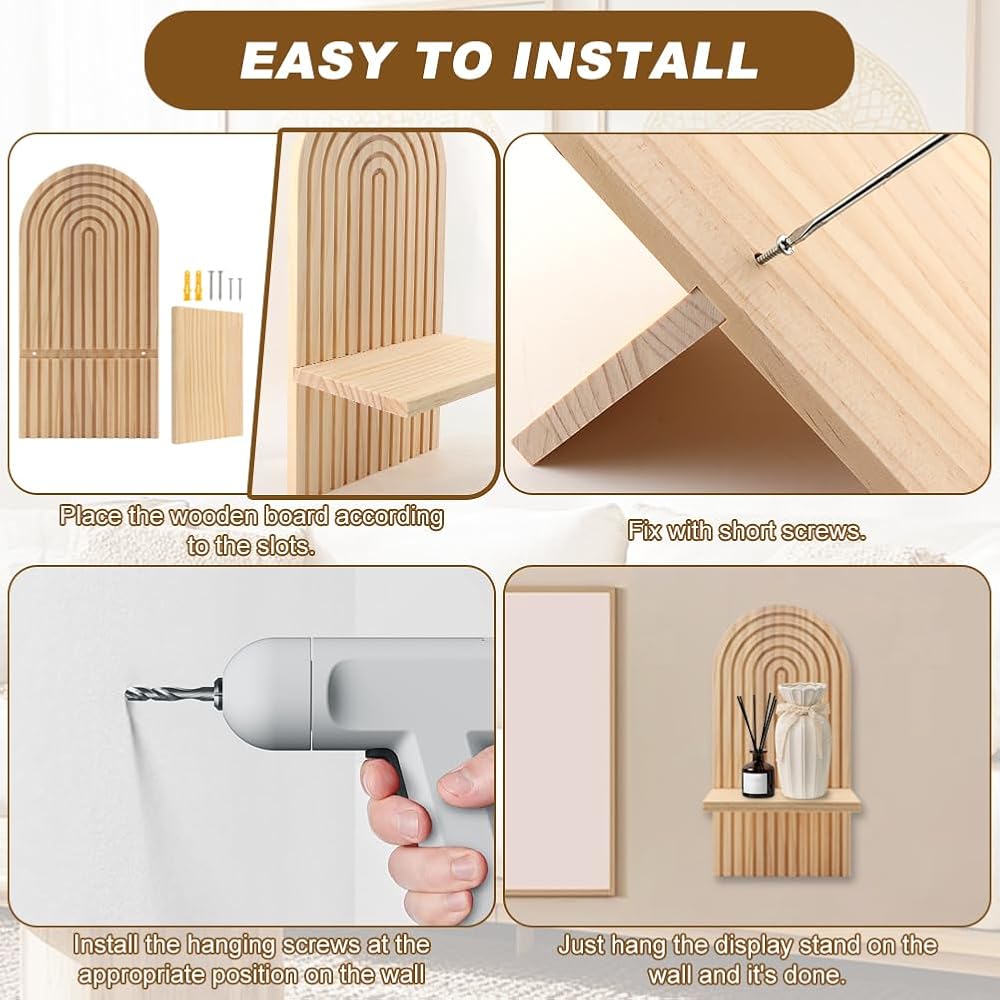 EASY TO INSTALL

Place the wooden board according to the slots.

Fix with short screws.

Install the hanging screws at the appropriate position on the wall

Just hang the display stand on the wall and it's done.