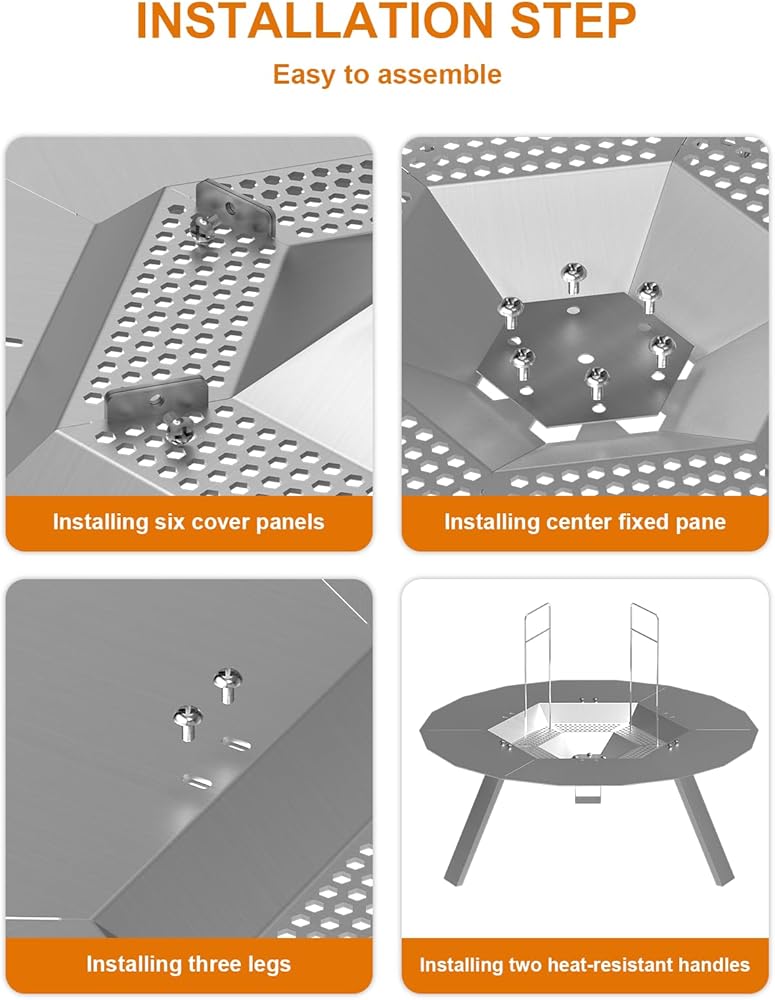 INSTALLATION STEP

Easy to assemble

Installing six cover panels

Installing center fixed pane

Installing three legs

Installing two heat-resistant handles