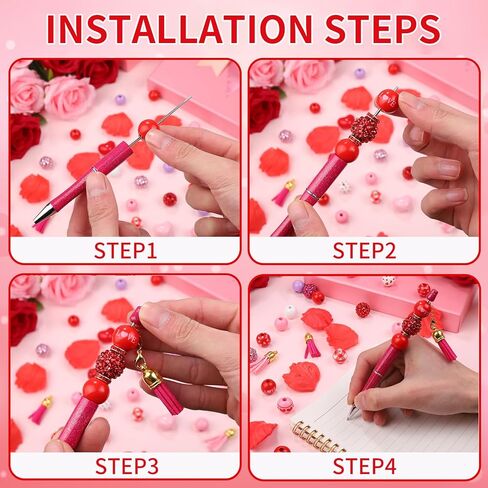 INSTALLATION STEPS

STEP1

STEP2

STEP3

STEP4