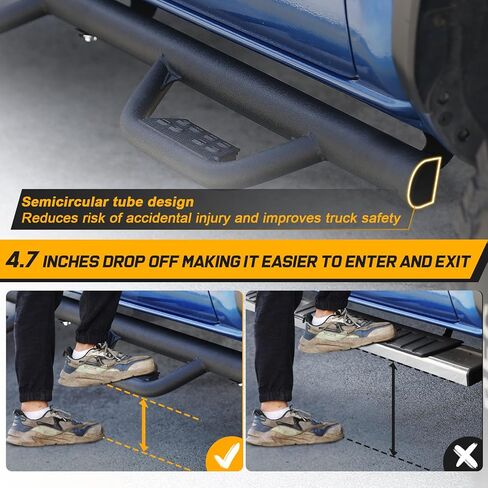 Semicircular tube design
Reduces risk of accidental injury and improves truck safety

4.7 INCHES DROP OFF MAKING IT EASIER TO ENTER AND EXIT