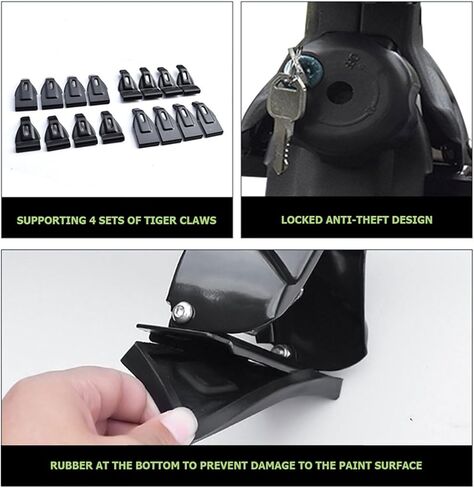 SUPPORTING 4 SETS OF TIGER CLAWS

LOCKED ANTI-THEFT DESIGN

RUBBER AT THE BOTTOM TO PREVENT DAMAGE TO THE PAINT SURFACE