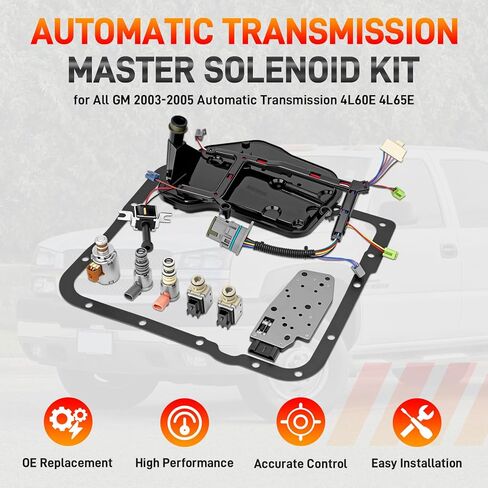 AUTOMATIC TRANSMISSION
MASTER SOLENOID KIT
for All GM 2003-2005 Automatic Transmission 4L60E 4L65E

OE Replacement
High Performance
Accurate Control
Easy Installation