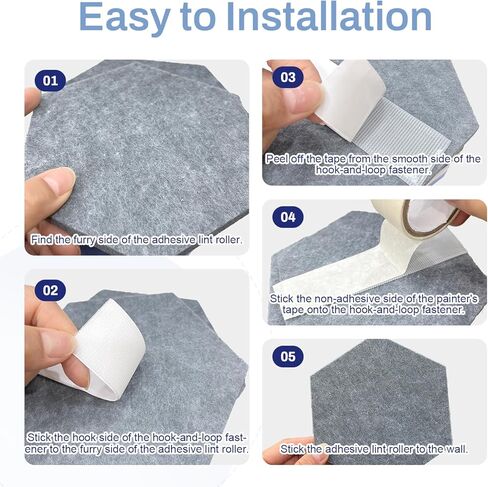 Easy to Installation

01

Find the furry side of the adhesive lint roller.

02

Stick the hook side of the hook-and-loop fastener to the furry side of the adhesive lint roller.

03

Peel off the tape from the smooth side of the hook-and-loop fastener.

04

Stick the non-adhesive side of the painter's tape onto the hook-and-loop fastener.

05

Stick the adhesive lint roller to the wall.