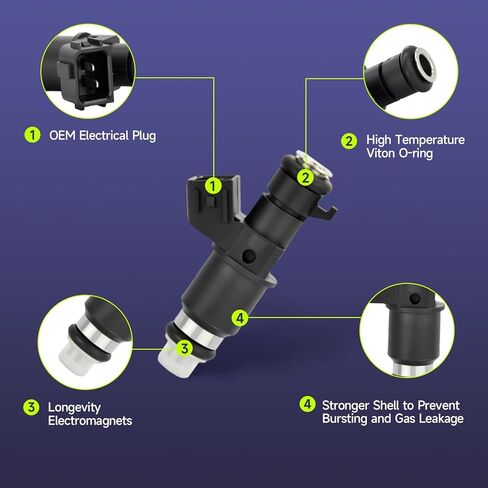 1 OEM Electrical Plug

2 High Temperature Viton O-ring

1

2

4

3

3 Longevity Electromagnets

4 Stronger Shell to Prevent Bursting and Gas Leakage