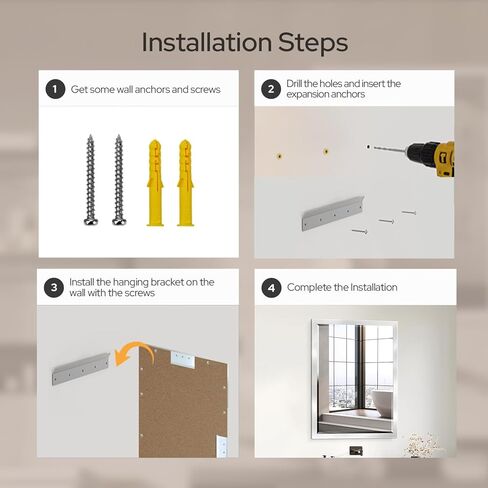 Installation Steps

1 Get some wall anchors and screws

2 Drill the holes and insert the expansion anchors

3 Install the hanging bracket on the wall with the screws

4 Complete the Installation