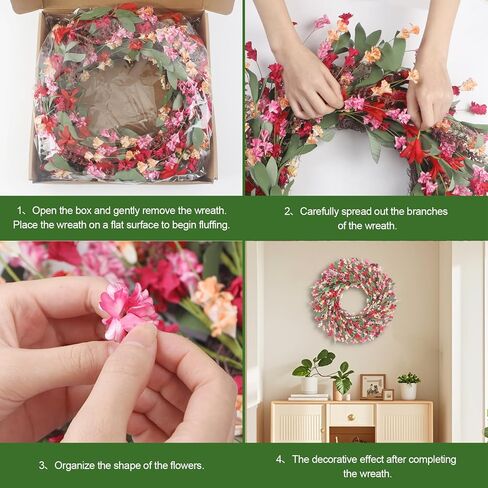 1、Open the box and gently remove the wreath. Place the wreath on a flat surface to begin fluffing.

2、Carefully spread out the branches of the wreath.

3、Organize the shape of the flowers.

4、The decorative effect after completing the wreath.