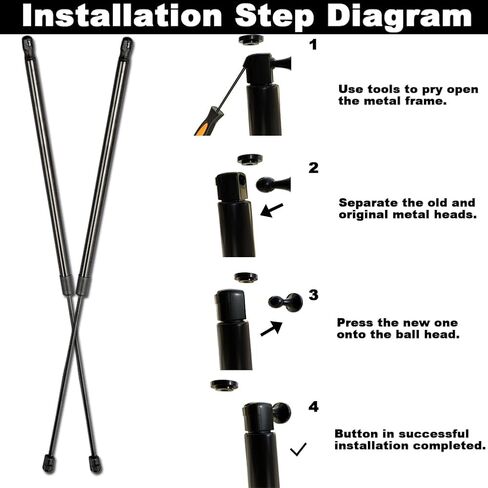 Installation Step Diagram

1

Use tools to pry open the metal frame.

2

Separate the old and original metal heads.

3

Press the new one onto the ball head.

4

Button in successful installation completed.