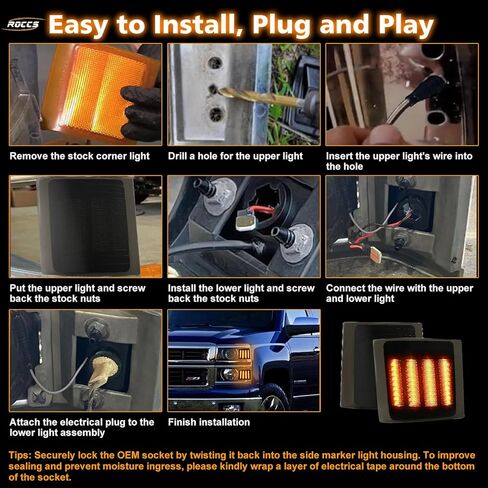 ROCCS

Easy to Install, Plug and Play

Remove the stock corner light

Drill a hole for the upper light

Insert the upper light's wire into the hole

Put the upper light and screw back the stock nuts

Install the lower light and screw back the stock nuts

Connect the wire with the upper and lower light

Attach the electrical plug to the lower light assembly

Finish installation

Tips: Securely lock the OEM socket by twisting it back into the side marker light housing. To improve sealing and prevent moisture ingress, please kindly wrap a layer of electrical tape around the bottom of the socket.