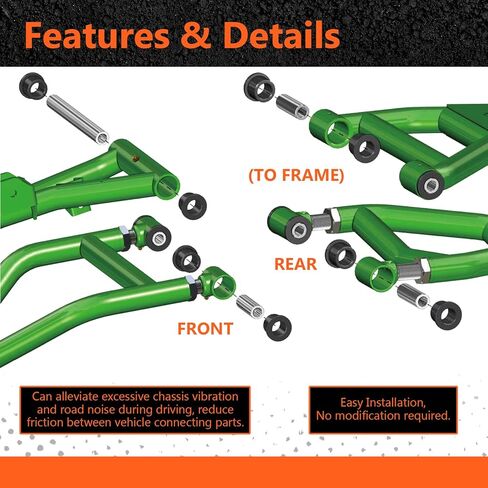 Features & Details

(TO FRAME)

REAR

FRONT

Can alleviate excessive chassis vibration and road noise during driving, reduce friction between vehicle connecting parts.

Easy Installation, No modification required.