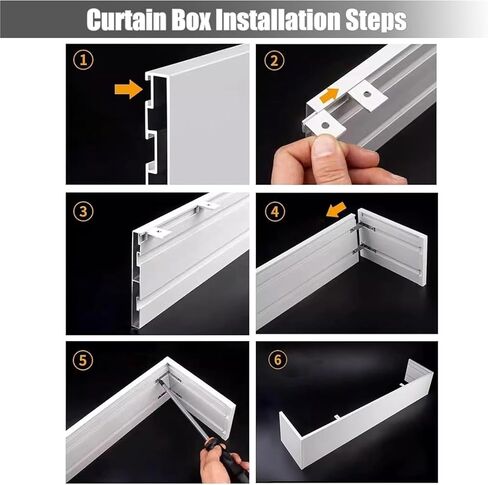 Curtain Box Installation Steps

1

2

3

4

5

6