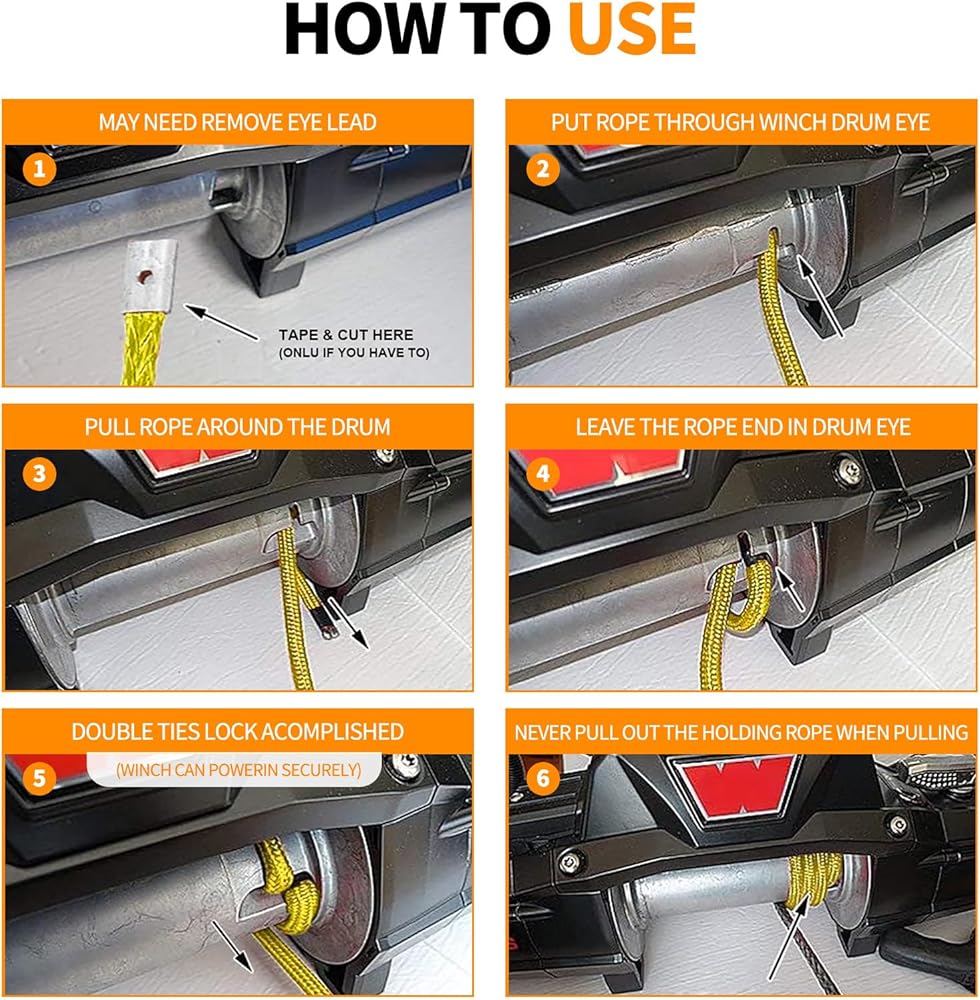 HOW TO USE

MAY NEED REMOVE EYE LEAD

1

TAPE & CUT HERE
(ONLU IF YOU HAVE TO)

PUT ROPE THROUGH WINCH DRUM EYE

2

PULL ROPE AROUND THE DRUM

3

LEAVE THE ROPE END IN DRUM EYE

4

DOUBLE TIES LOCK ACOMPLISHED

(WINCH CAN POWERIN SECURELY)

5

NEVER PULL OUT THE HOLDING ROPE WHEN PULLING

6