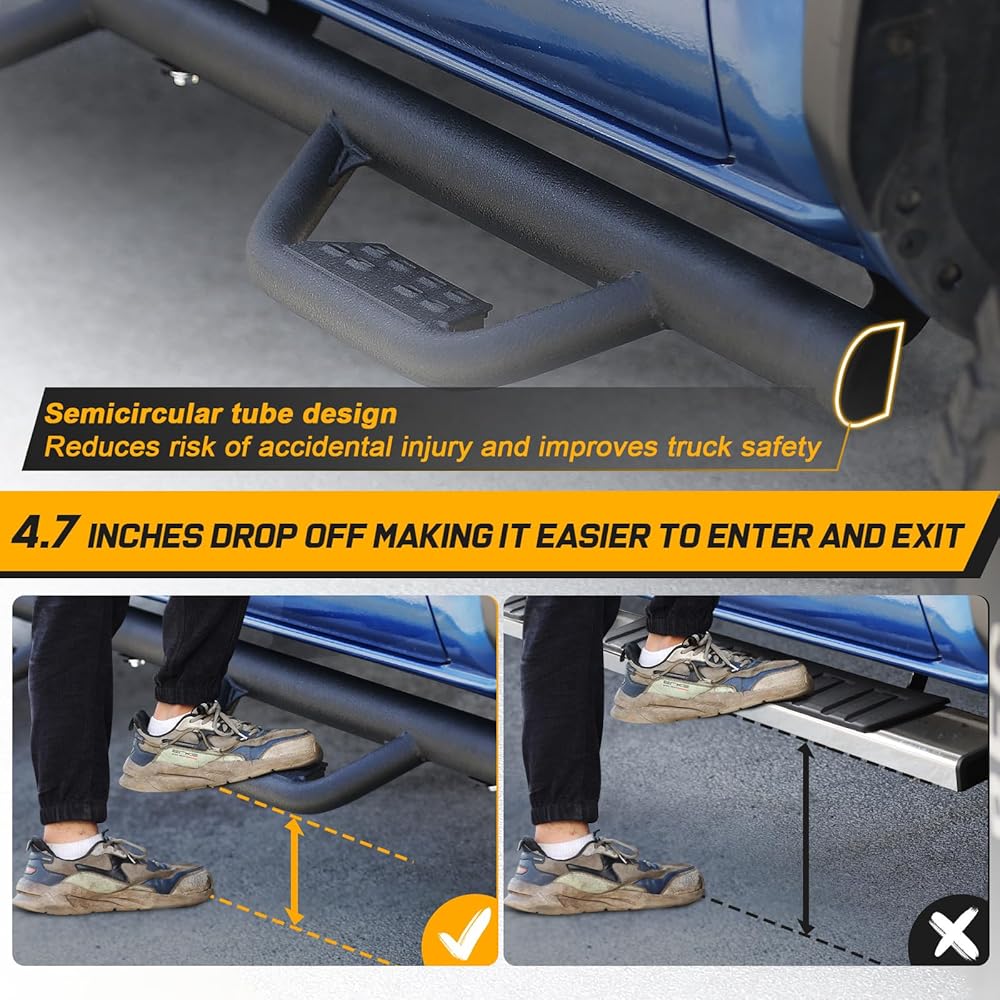 Semicircular tube design
Reduces risk of accidental injury and improves truck safety

4.7 INCHES DROP OFF MAKING IT EASIER TO ENTER AND EXIT