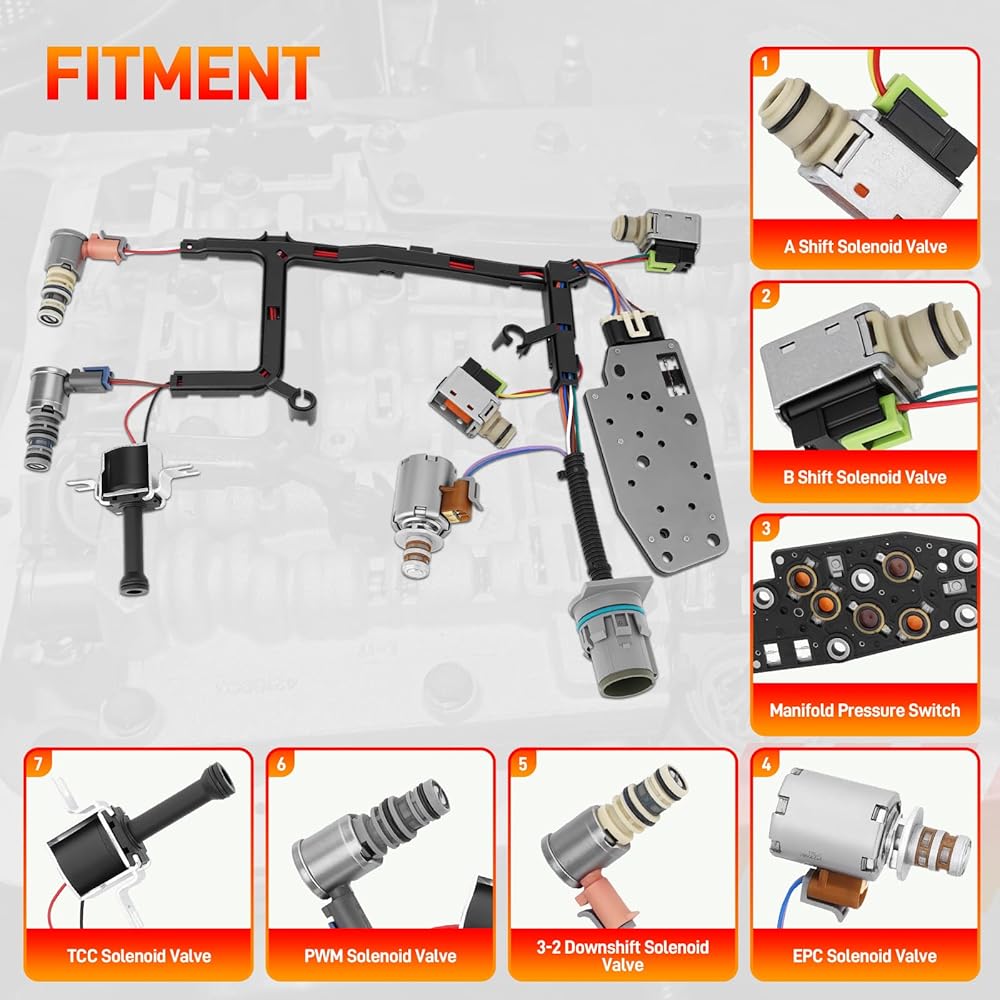 FITMENT

1
A Shift Solenoid Valve

2
B Shift Solenoid Valve

3
Manifold Pressure Switch

7
TCC Solenoid Valve

6
PWM Solenoid Valve

5
3-2 Downshift Solenoid Valve

4
EPC Solenoid Valve