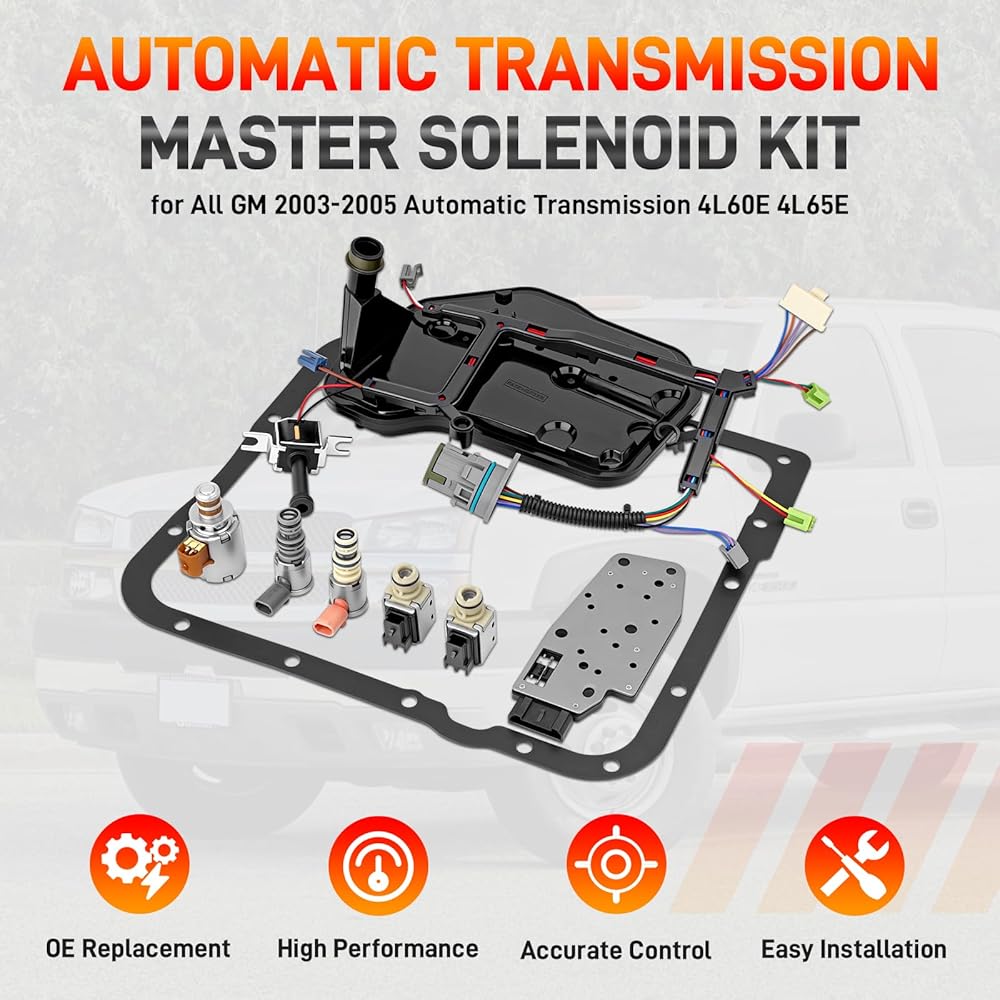 AUTOMATIC TRANSMISSION
MASTER SOLENOID KIT
for All GM 2003-2005 Automatic Transmission 4L60E 4L65E

OE Replacement

High Performance

Accurate Control

Easy Installation