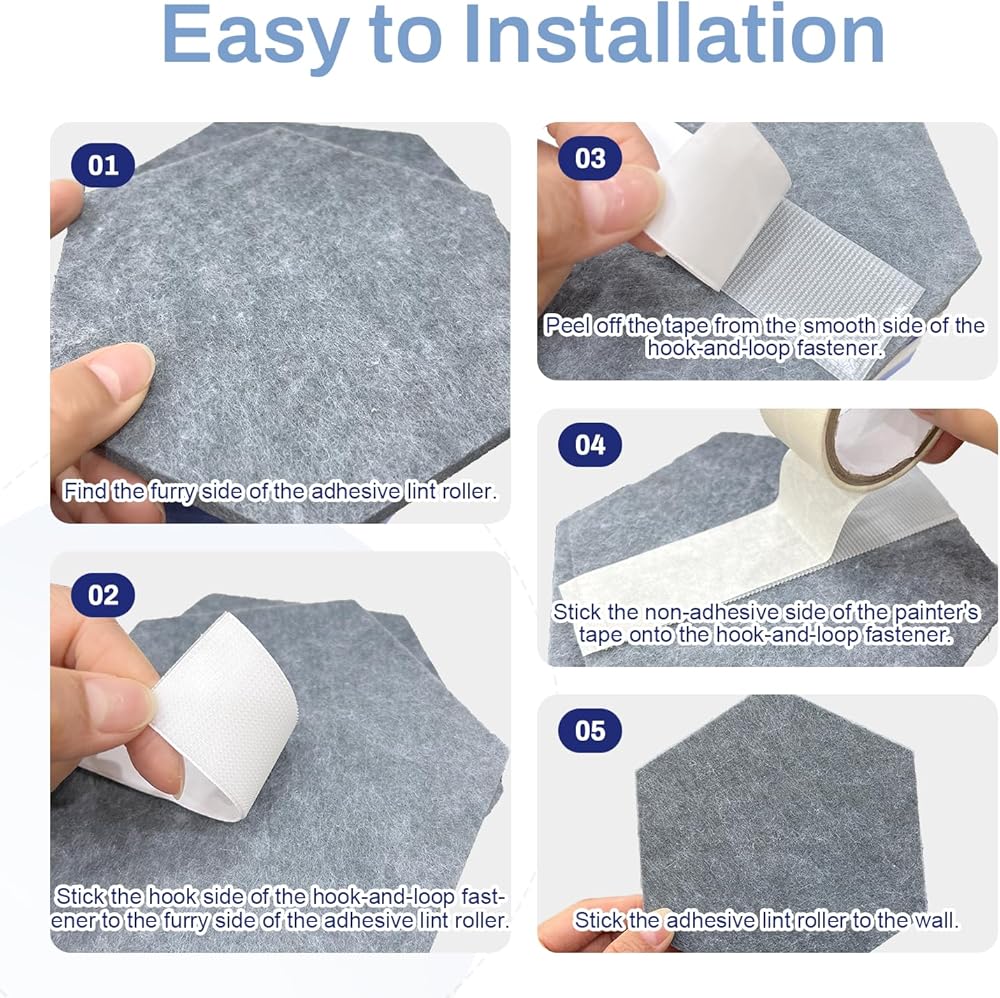 Easy to Installation

01

Find the furry side of the adhesive lint roller.

02

Stick the hook side of the hook-and-loop fastener to the furry side of the adhesive lint roller.

03

Peel off the tape from the smooth side of the hook-and-loop fastener.

04

Stick the non-adhesive side of the painter's tape onto the hook-and-loop fastener.

05

Stick the adhesive lint roller to the wall.