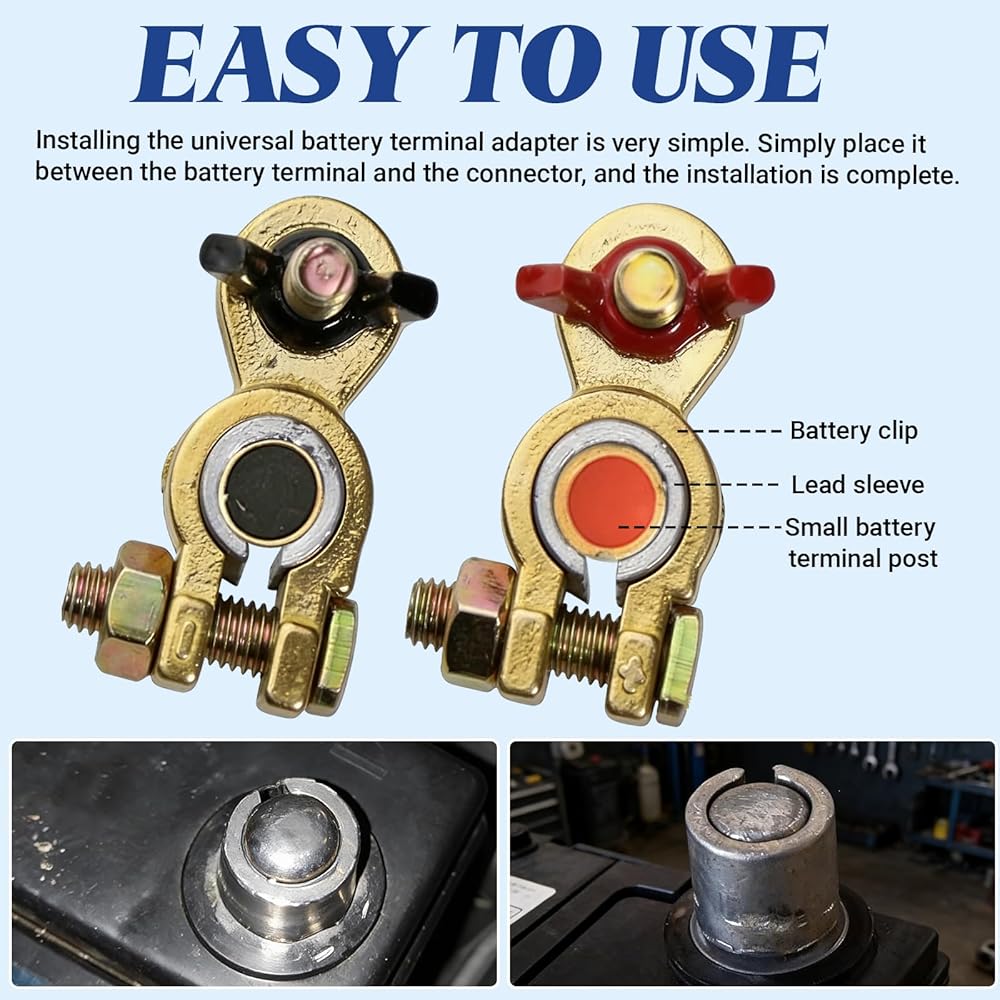 EASY TO USE

Installing the universal battery terminal adapter is very simple. Simply place it between the battery terminal and the connector, and the installation is complete.

Battery clip

Lead sleeve

Small battery terminal post