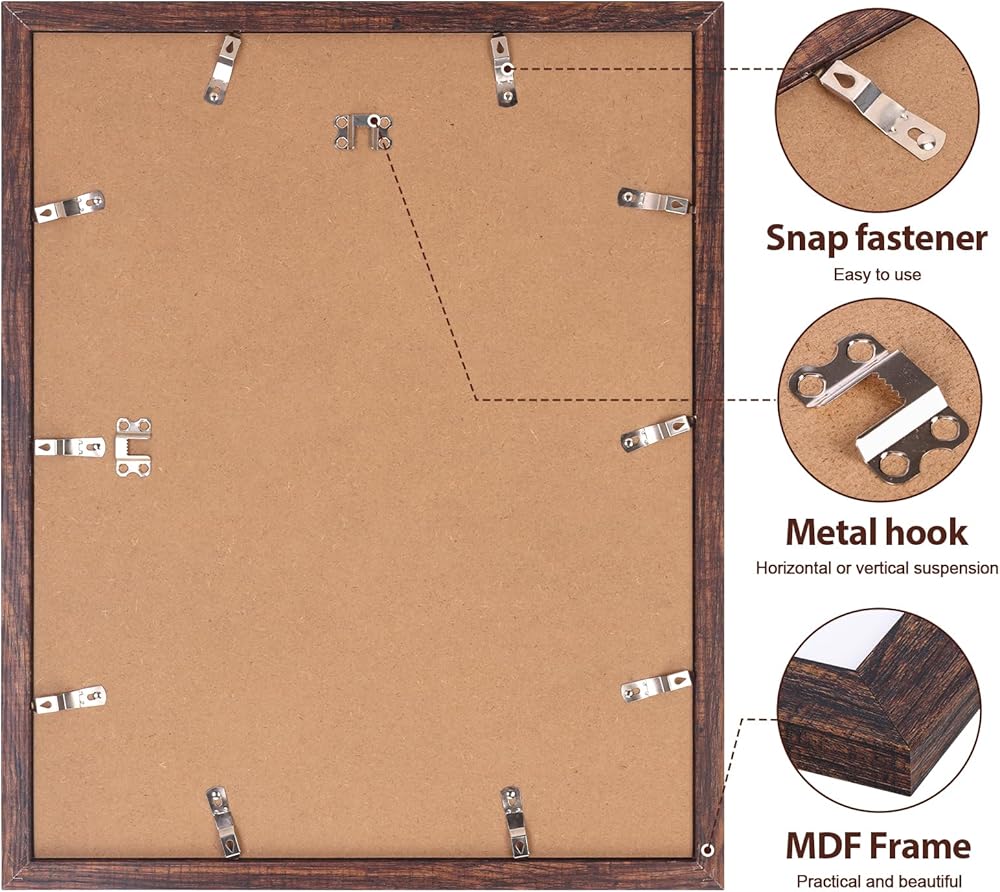 Snap fastener
Easy to use

Metal hook
Horizontal or vertical suspension

MDF Frame
Practical and beautiful