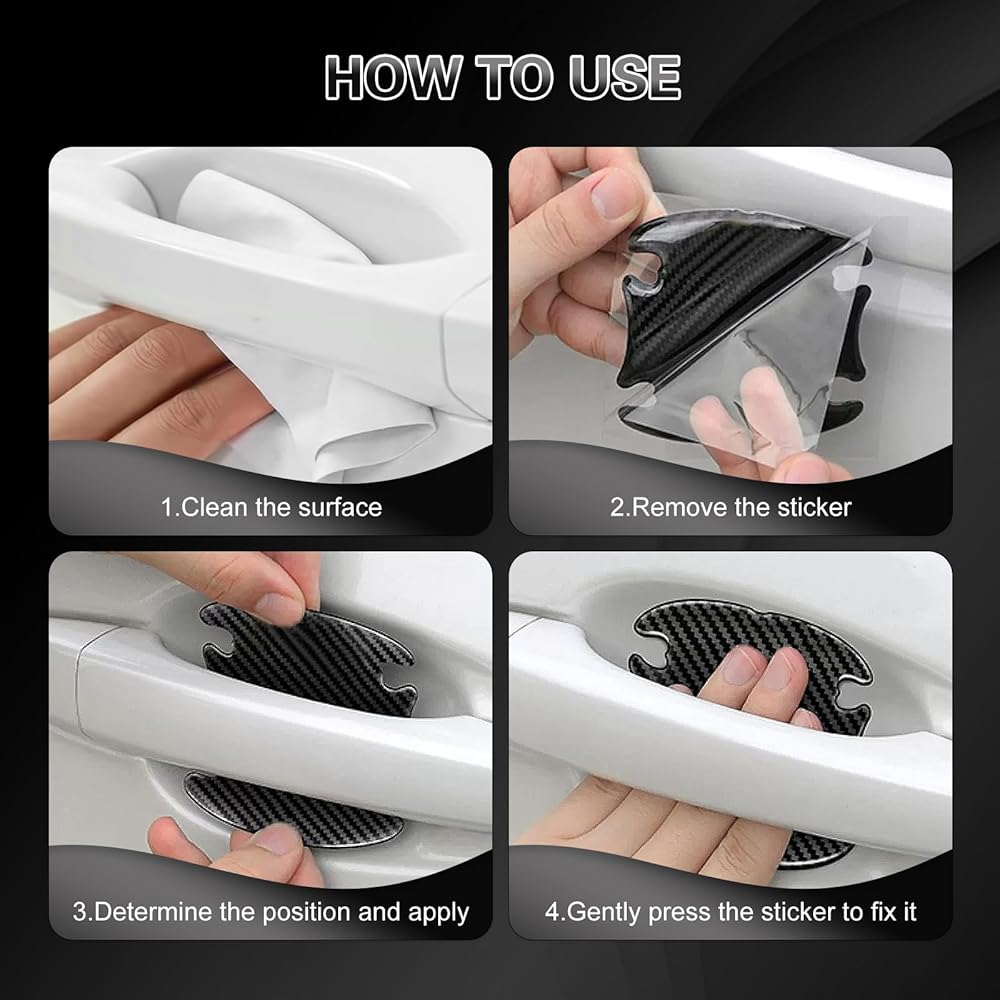 HOW TO USE

1.Clean the surface

2.Remove the sticker

3.Determine the position and apply

4.Gently press the sticker to fix it