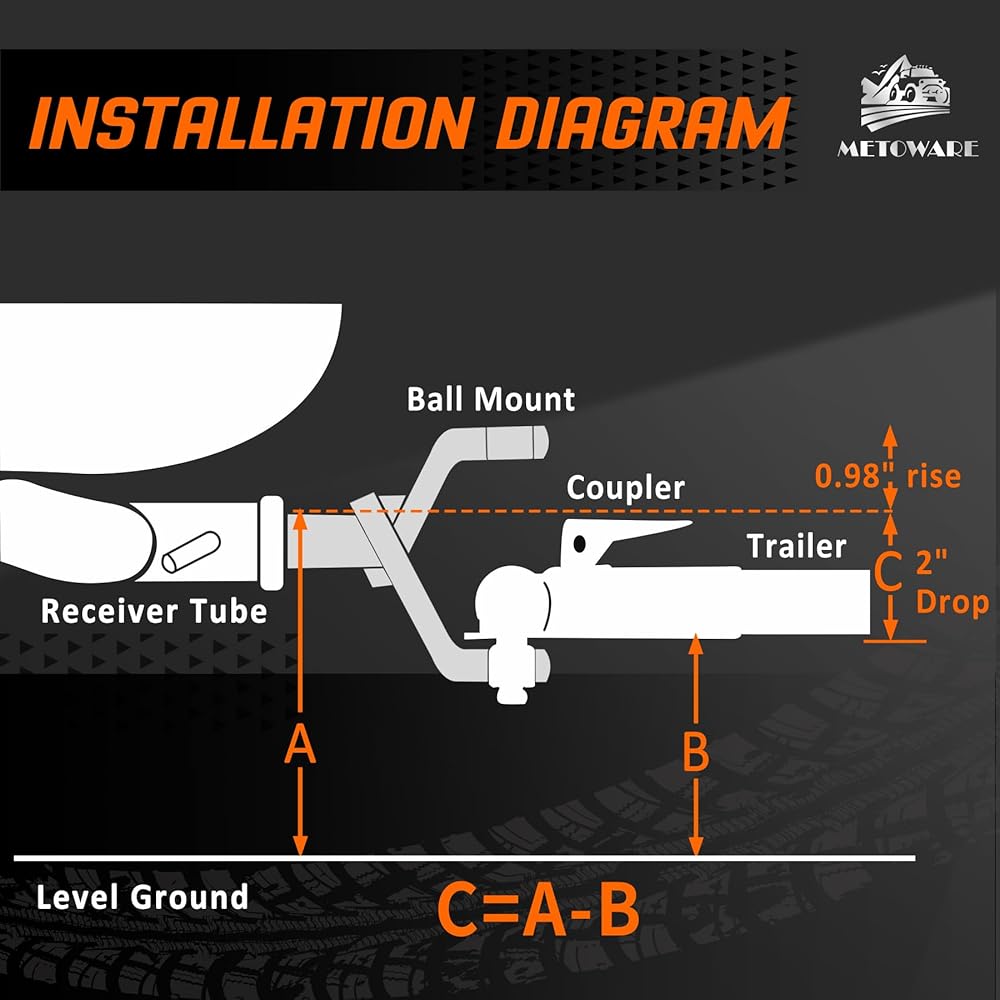 INSTALLATION DIAGRAM

METOWARE

Ball Mount

0.98" rise

Coupler

Trailer

C 2" Drop

Receiver Tube

A

B

Level Ground

C=A-B