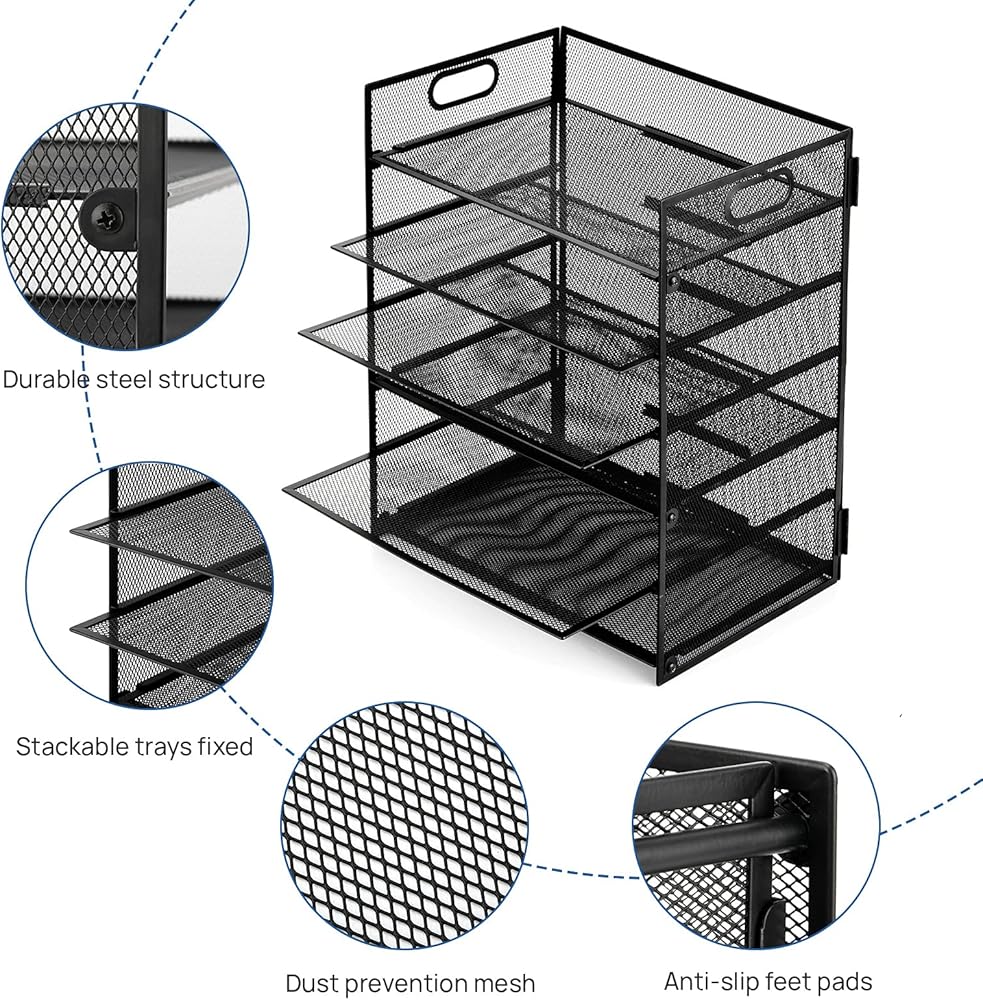 Durable steel structure

Stackable trays fixed

Dust prevention mesh

Anti-slip feet pads